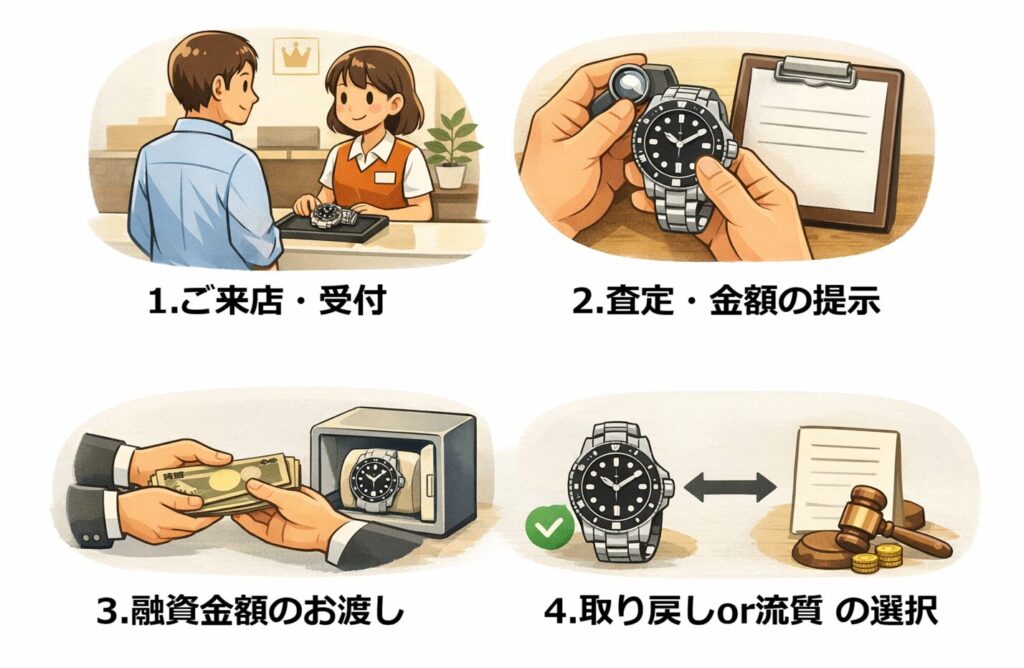 1.ご来店・受付

2.査定・金額の提示

3.融資金額のお渡し

4.取り戻しor流質 の選択